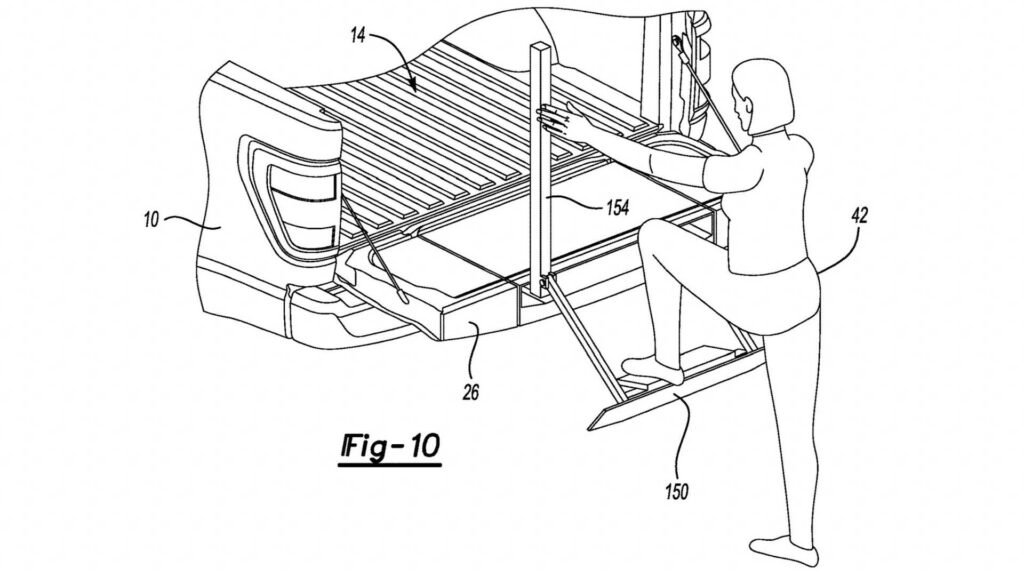 14

10

154

42

26

Fig-10

150